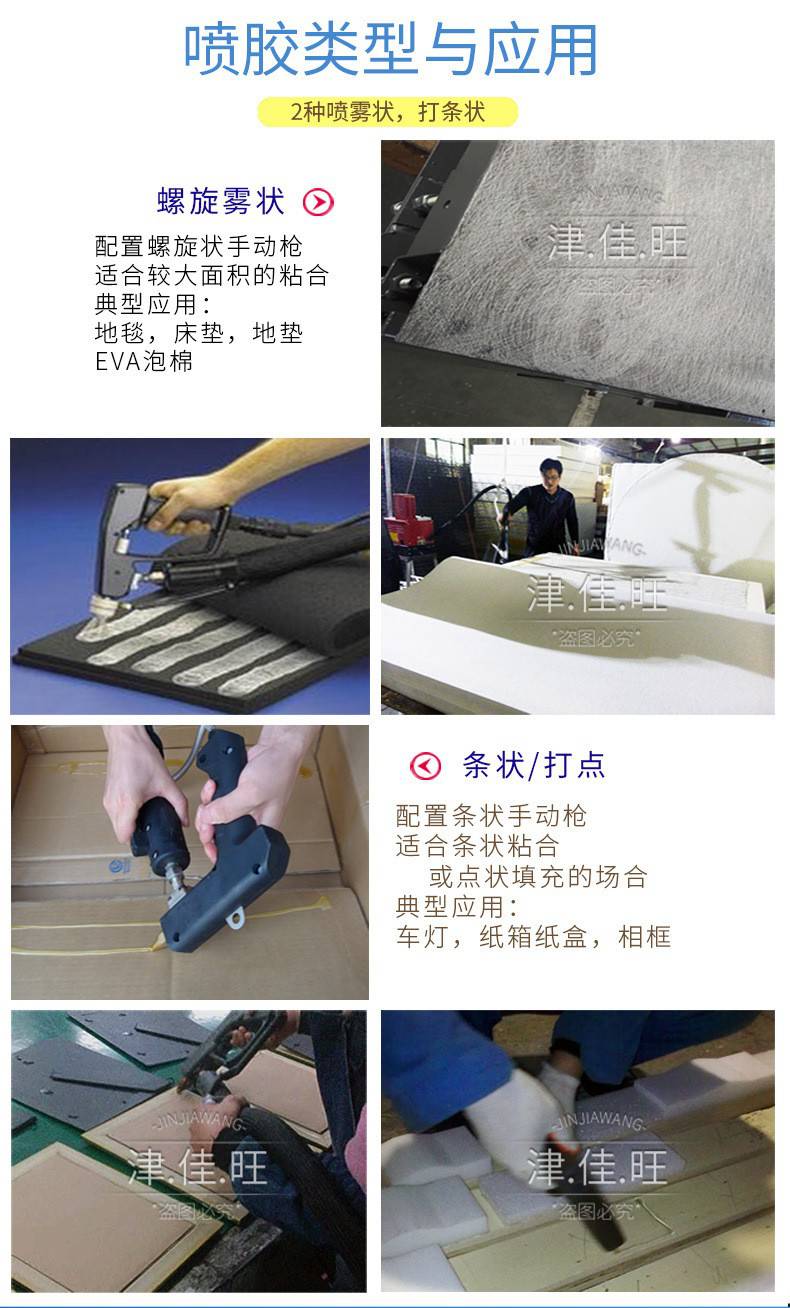 喷胶类型与应用

2种喷雾状，打条状

螺旋雾状

配置螺旋状手动枪
适合较大面积的粘合
典型应用：
地毯，床垫，地垫
EVA泡棉

津.佳.旺
盗图必究

JINJIAWANG
津.佳.旺
盗图必究

条状/打点

配置条状手动枪
适合条状粘合
或点状填充的场合
典型应用：
车灯，纸箱纸盒，相框

JINJIAWANG
津.佳.旺
盗图必究

JINJIAWANG
津.佳.旺
盗图必究