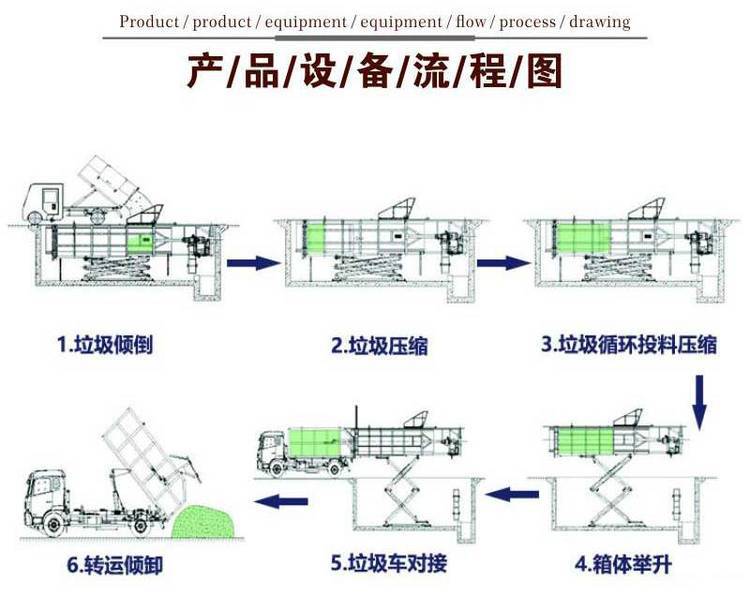 Product / product / equipment / equipment / flow / process / drawing

产/品/设/备/流/程/图

1.垃圾倾倒

2.垃圾压缩

3.垃圾循环投料压缩

4.箱体举升

5.垃圾车对接

6.转运倾卸