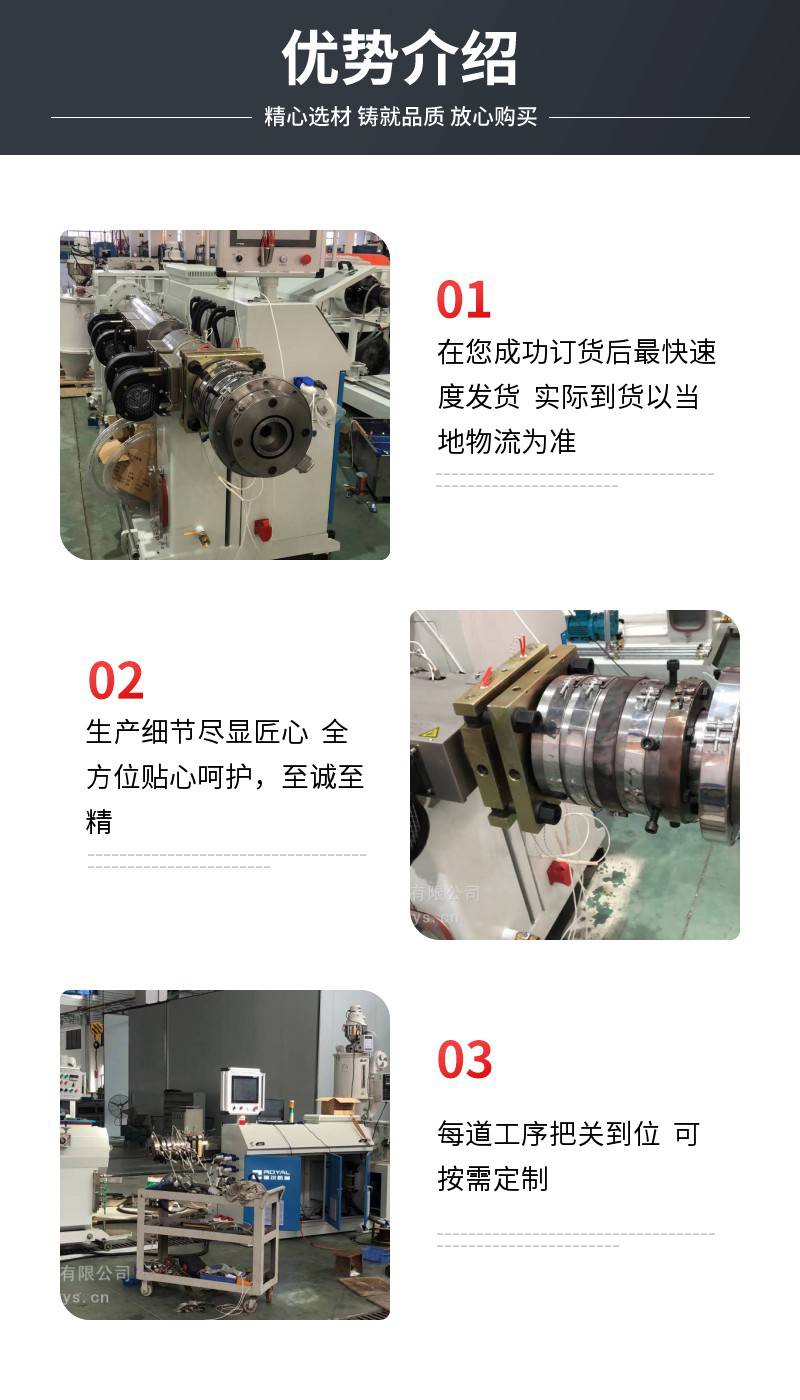 优势介绍

精心选材 铸就品质 放心购买

01

在您成功订货后最快速度发货 实际到货以当地物流为准

02

生产细节尽显匠心 全方位贴心呵护，至诚至精

有限公司
ys.cn

03

每道工序把关到位 可按需定制

ROYAL

有限公司
ys.cn