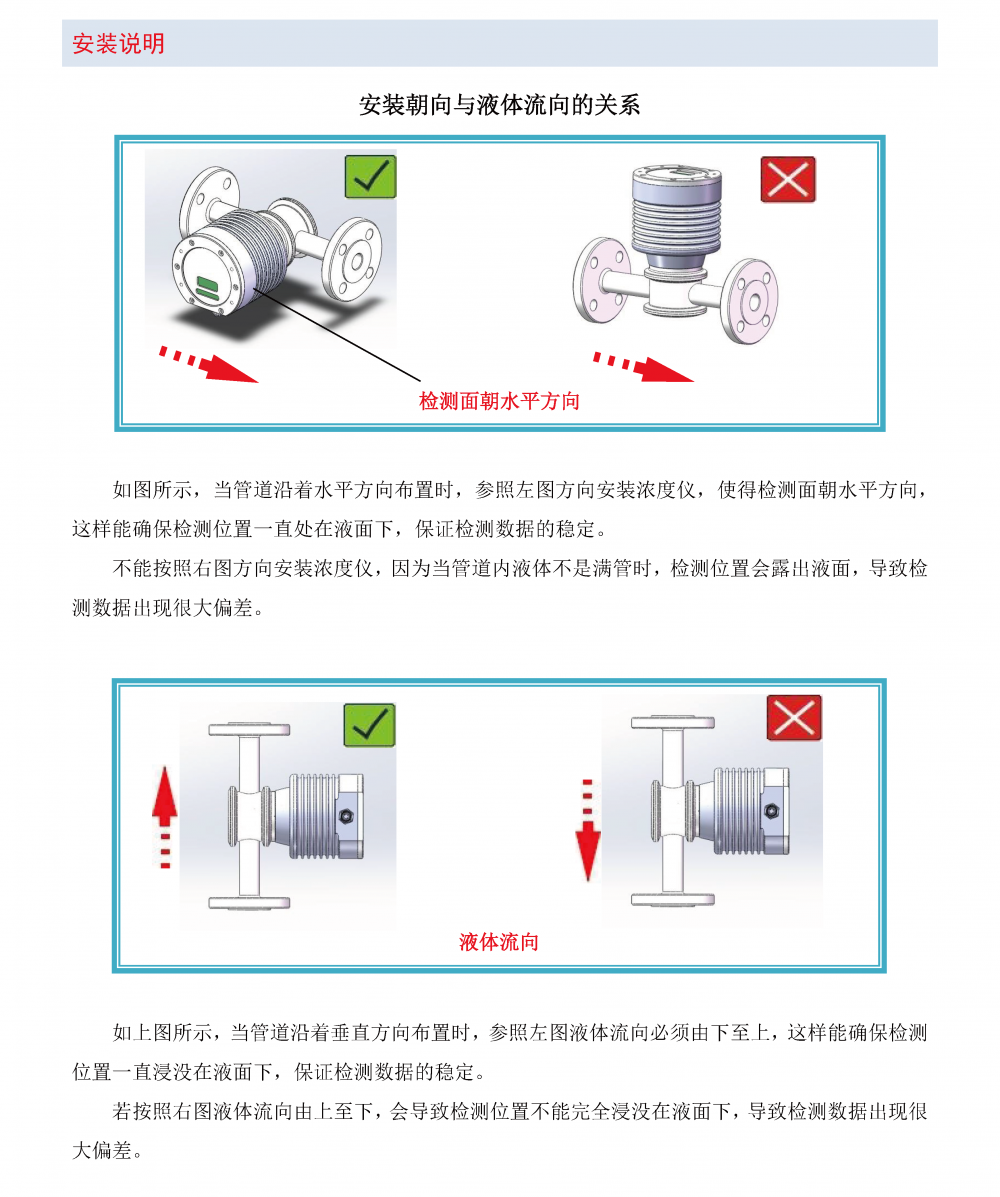 安装说明

安装朝向与液体流向的关系

检测面朝水平方向

如图所示，当管道沿着水平方向布置时，参照左图方向安装浓度仪，使得检测面朝水平方向，这样能确保检测位置一直处在液面下，保证检测数据的稳定。

不能按照右图方向安装浓度仪，因为当管道内液体不是满管时，检测位置会露出液面，导致检测数据出现很大偏差。

液体流向

如上图所示，当管道沿着垂直方向布置时，参照左图液体流向必须由下至上，这样能确保检测位置一直浸没在液面下，保证检测数据的稳定。

若按照右图液体流向由上至下，会导致检测位置不能完全浸没在液面下，导致检测数据出现很大偏差。