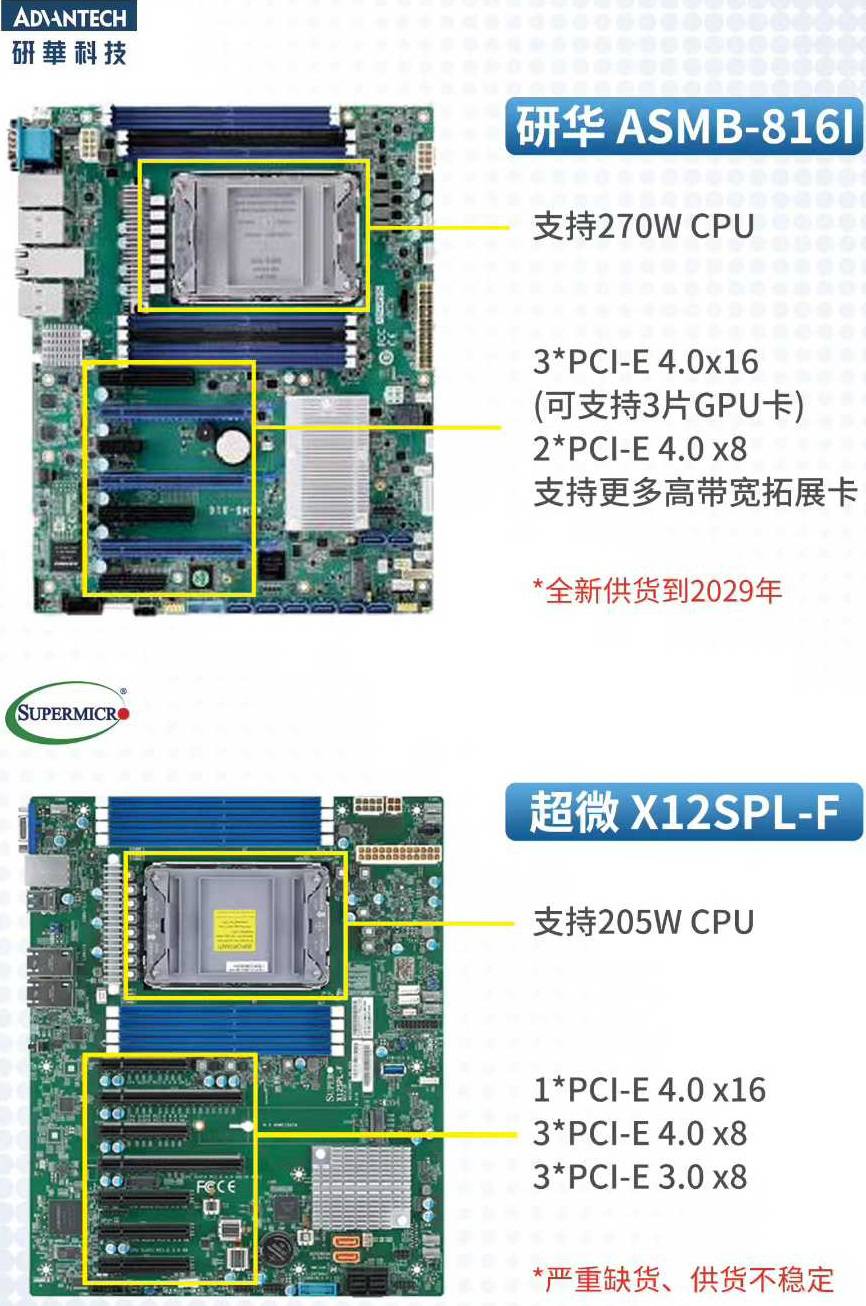 ADVANTECH
研華科技

研华 ASMB-816I

支持270W CPU

3*PCI-E 4.0x16
(可支持3片GPU卡)
2*PCI-E 4.0 x8
支持更多高带宽拓展卡

*全新供货到2029年

SUPERMICRO

超微 X12SPL-F

支持205W CPU

1*PCI-E 4.0 x16
3*PCI-E 4.0 x8
3*PCI-E 3.0 x8

*严重缺货、供货不稳定