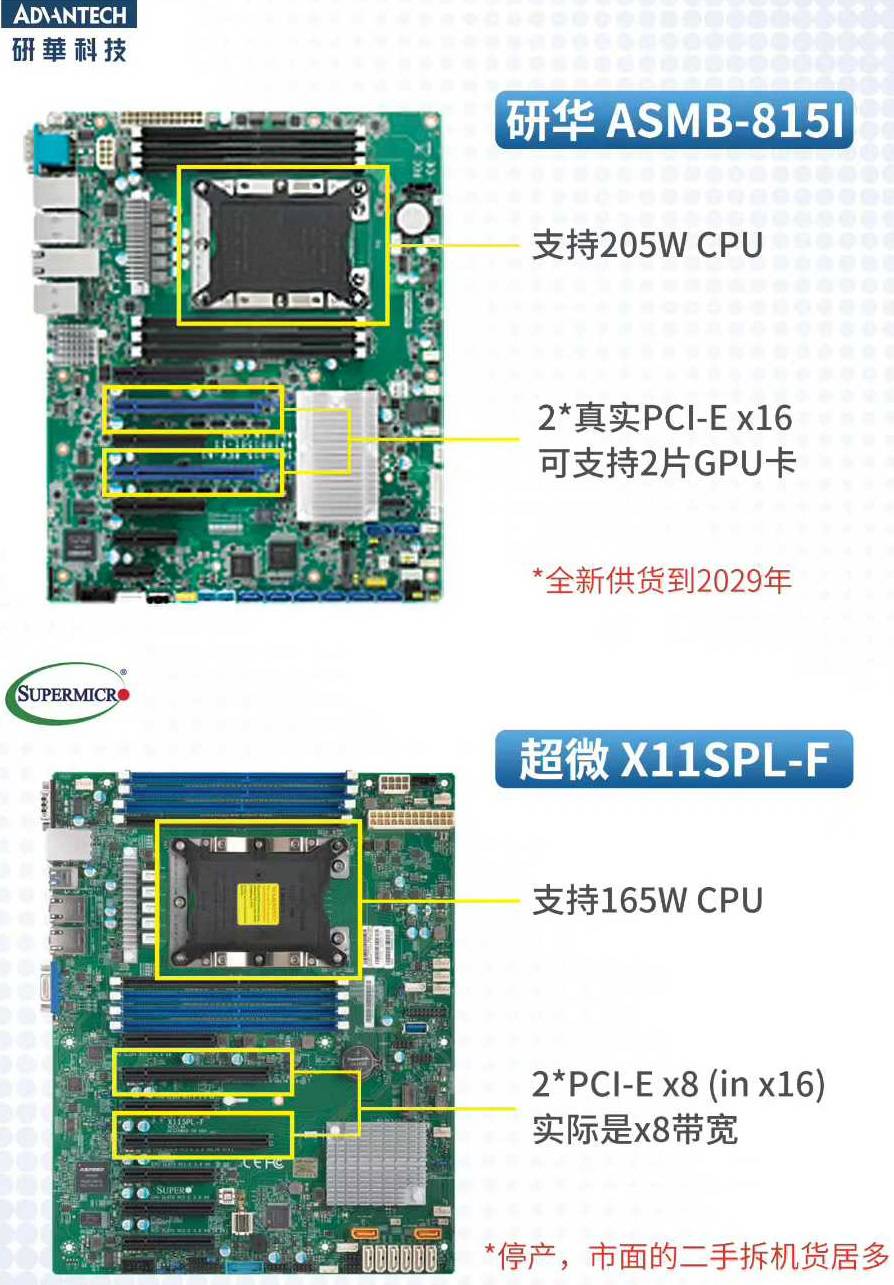 ADVANTECH
研華科技

研华 ASMB-815I

支持205W CPU

2*真实PCI-E x16
可支持2片GPU卡

*全新供货到2029年

SUPERMICRO

超微 X11SPL-F

支持165W CPU

2*PCI-E x8 (in x16)
实际是x8带宽

*停产，市面的二手拆机货居多