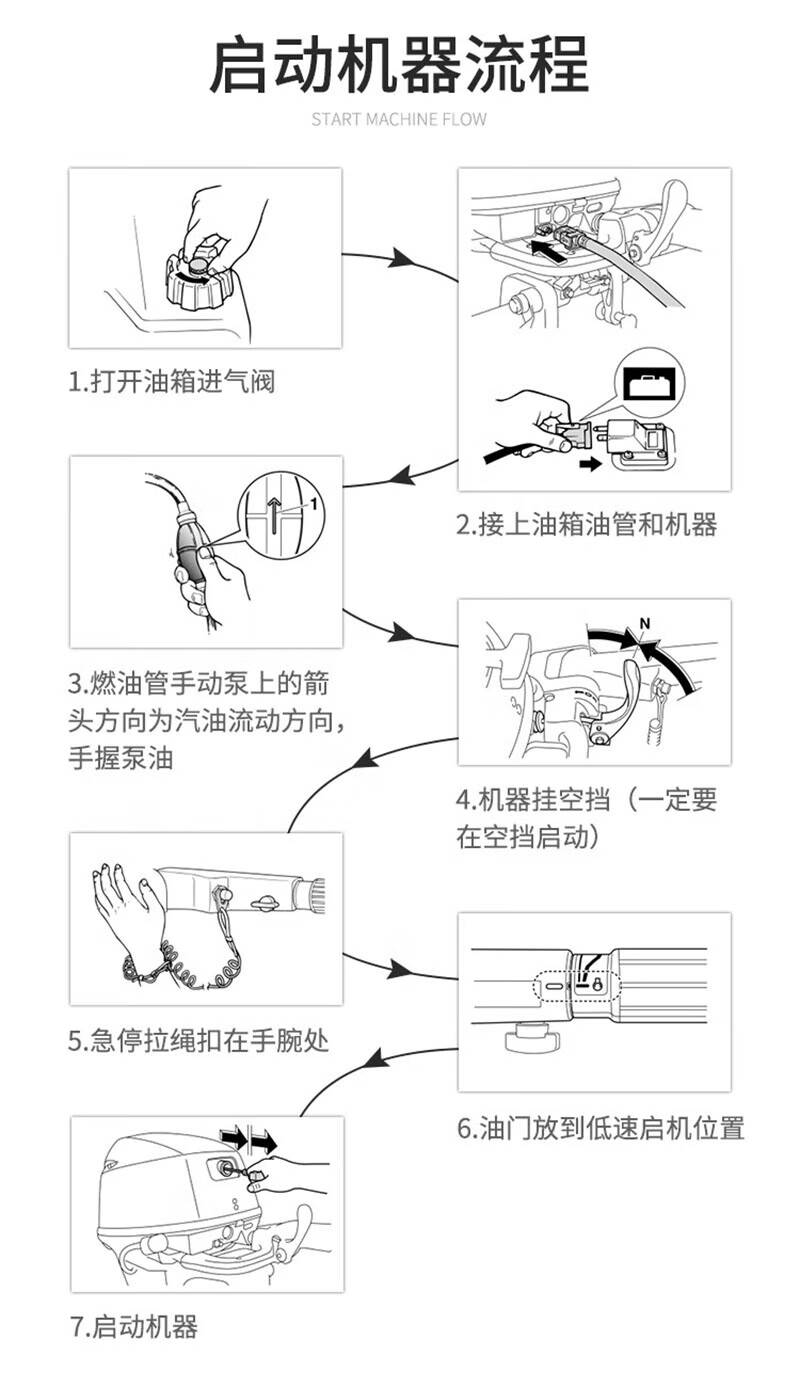 启动机器流程

START MACHINE FLOW

1.打开油箱进气阀

2.接上油箱油管和机器

1

3.燃油管手动泵上的箭头方向为汽油流动方向，手握泵油

N

4.机器挂空挡（一定要在空挡启动）

5.急停拉绳扣在手腕处

6.油门放到低速启机位置

7.启动机器