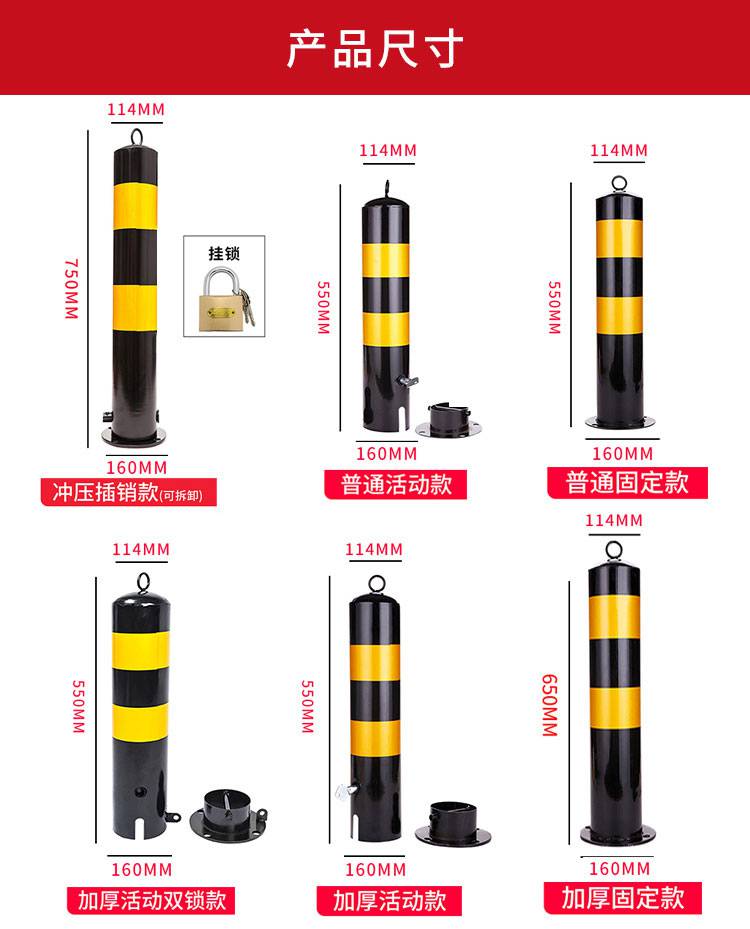 产品尺寸

114MM
750MM
挂锁
160MM
冲压插销款(可拆卸)

114MM
550MM
160MM
普通活动款

114MM
550MM
160MM
普通固定款

114MM
550MM
160MM
加厚活动双锁款

114MM
550MM
160MM
加厚活动款

114MM
650MM
160MM
加厚固定款