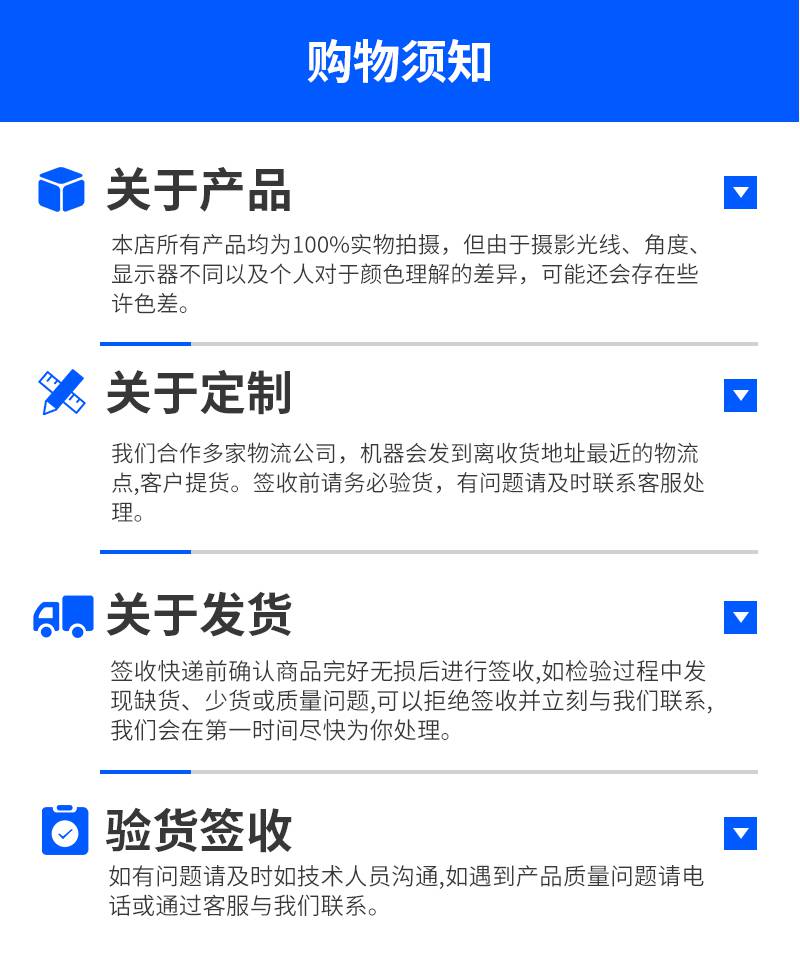 购物须知

关于产品

本店所有产品均为100%实物拍摄，但由于摄影光线、角度、显示器不同以及个人对于颜色理解的差异，可能还会存在些许色差。

关于定制

我们合作多家物流公司，机器会发到离收货地址最近的物流点,客户提货。签收前请务必验货，有问题请及时联系客服处理。

关于发货

签收快递前确认商品完好无损后进行签收,如检验过程中发现缺货、少货或质量问题,可以拒绝签收并立刻与我们联系,我们会在第一时间尽快为你处理。

验货签收

如有问题请及时如技术人员沟通,如遇到产品质量问题请电话或通过客服与我们联系。