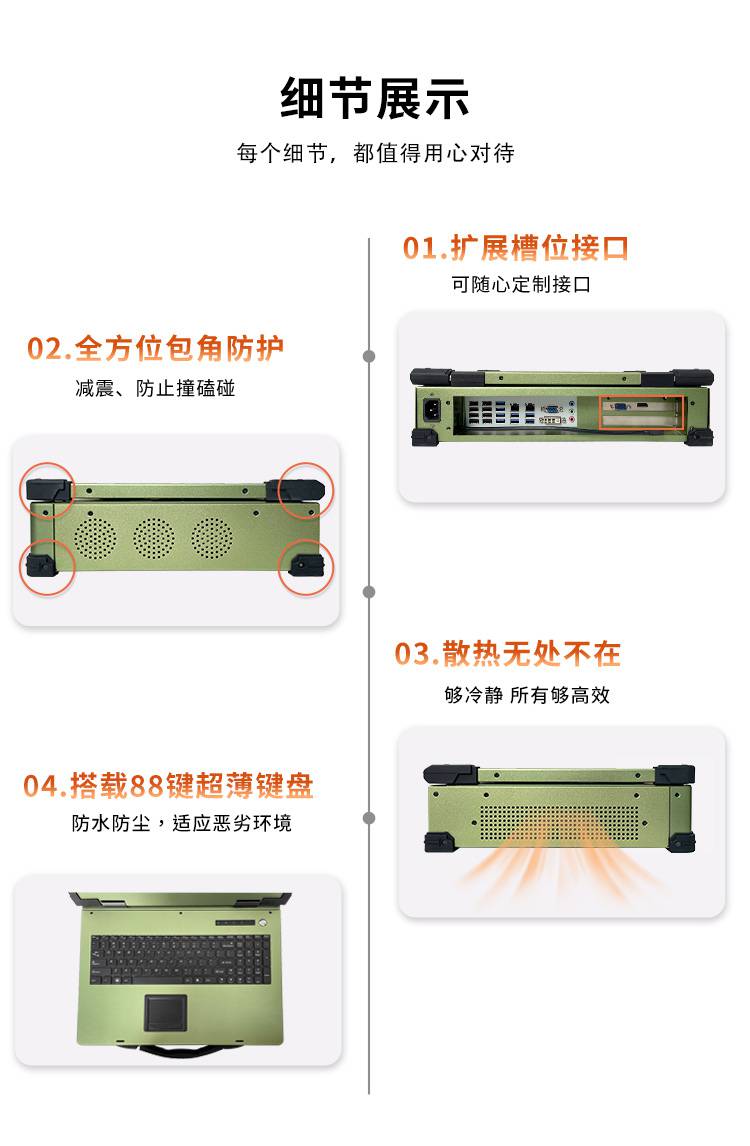 细节展示

每个细节，都值得用心对待

01.扩展槽位接口

可随心定制接口

02.全方位包角防护

减震、防止撞磕碰

03.散热无处不在

够冷静 所有够高效

04.搭载88键超薄键盘

防水防尘，适应恶劣环境