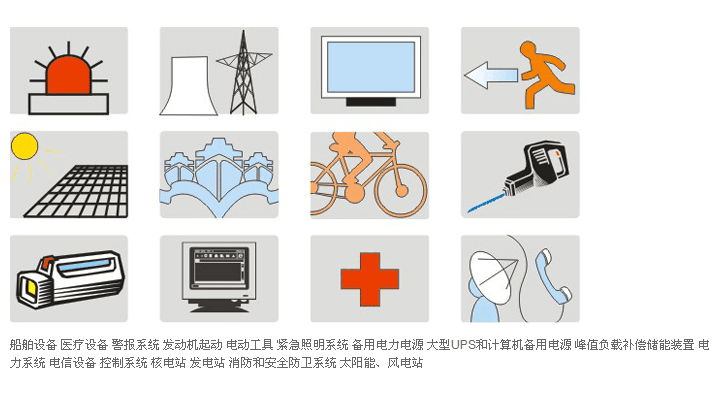 船舶设备 医疗设备 警报系统 发动机起动 电动工具 紧急照明系统 备用电力电源 大型UPS和计算机备用电源 峰值负载补偿储能装置 电力系统 电信设备 控制系统 核电站 发电站 消防和安全防卫系统 太阳能、风电站