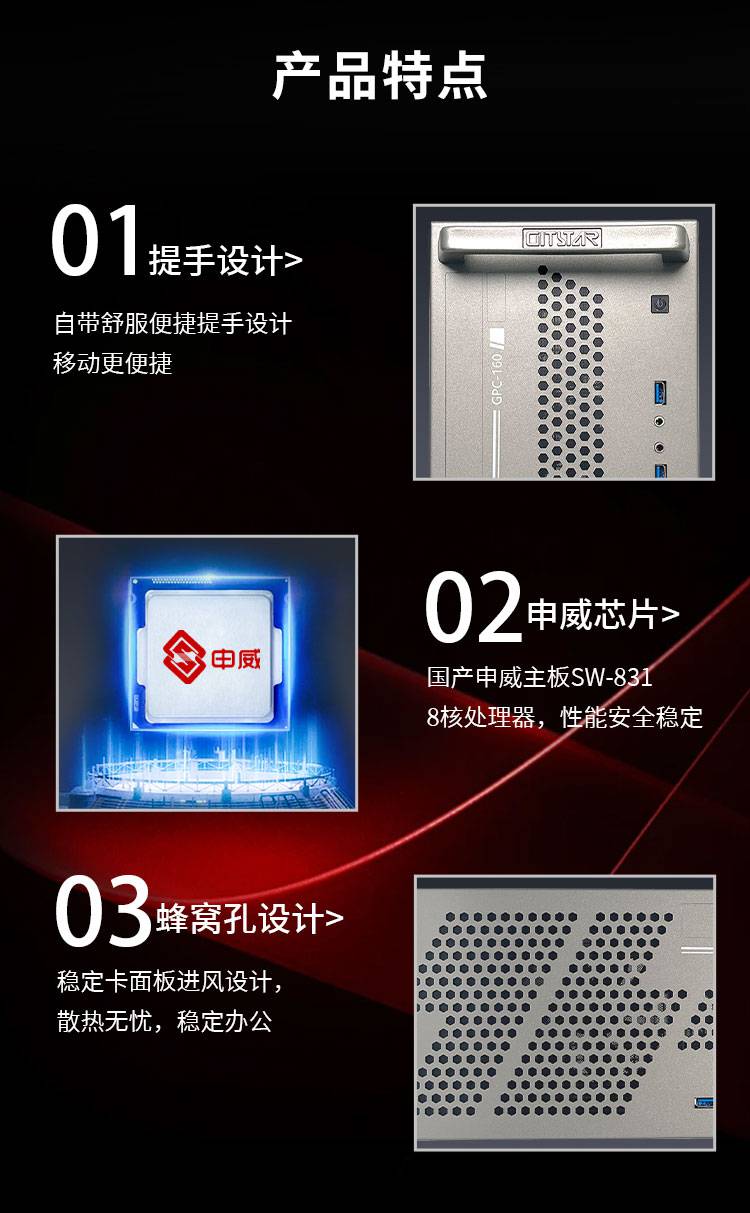 产品特点

01 提手设计>

自带舒服便捷提手设计
移动更便捷

CITSTAR
GPC-160

申威

02 申威芯片>

国产申威主板SW-831
8核处理器，性能安全稳定

03 蜂窝孔设计>

稳定卡面板进风设计，
散热无忧，稳定办公