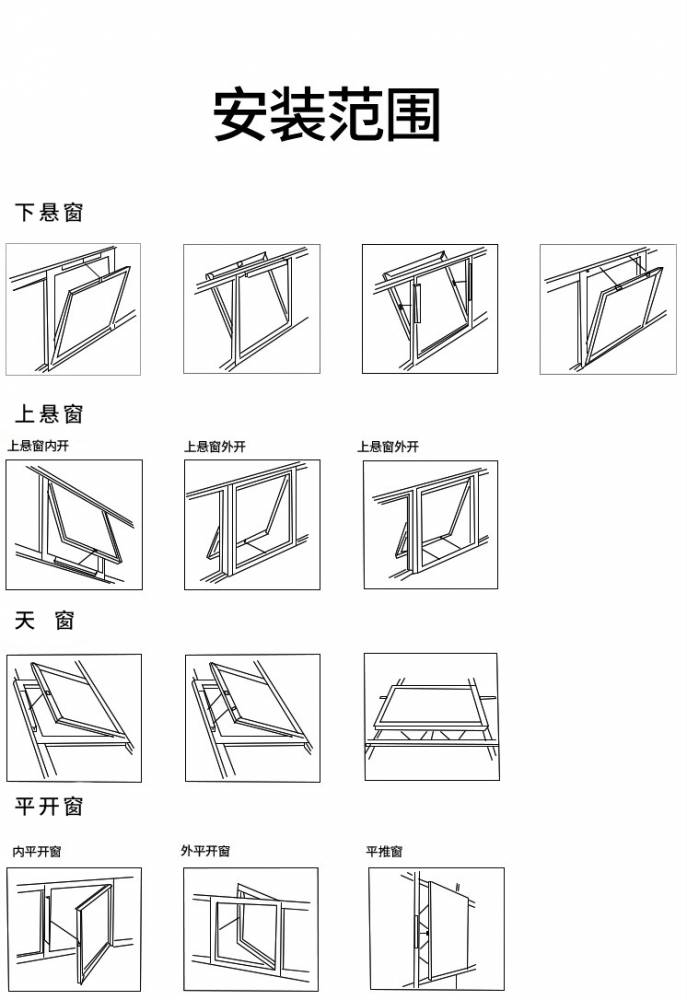 安装范围

下悬窗

上悬窗

上悬窗内开

上悬窗外开

上悬窗外开

天 窗

平开窗

内平开窗

外平开窗

平推窗