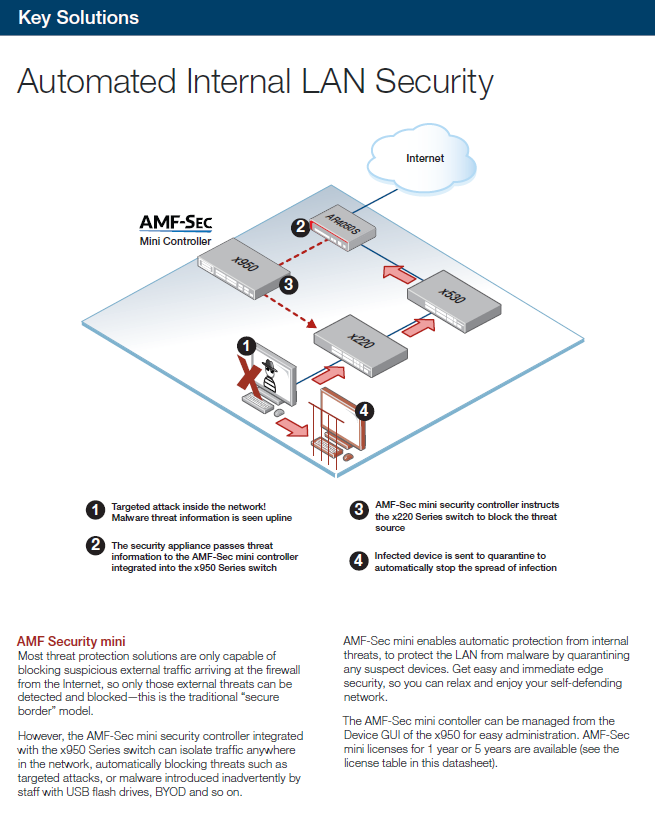 Key Solutions

Automated Internal LAN Security

Internet

AMF-Sec
Mini Controller

2 AR4050S

x950

3

x530

x220

1

4

1 Targeted attack inside the network! Malware threat information is seen upline

2 The security appliance passes threat information to the AMF-Sec mini controller integrated into the x950 Series switch

3 AMF-Sec mini security controller instructs the x220 Series switch to block the threat source

4 Infected device is sent to quarantine to automatically stop the spread of infection

AMF Security mini
Most threat protection solutions are only capable of blocking suspicious external traffic arriving at the firewall from the Internet, so only those external threats can be detected and blocked—this is the traditional "secure border" model.

However, the AMF-Sec mini security controller integrated with the x950 Series switch can isolate traffic anywhere in the network, automatically blocking threats such as targeted attacks, or malware introduced inadvertently by staff with USB flash drives, BYOD and so on.

AMF-Sec mini enables automatic protection from internal threats, to protect the LAN from malware by quarantining any suspect devices. Get easy and immediate edge security, so you can relax and enjoy your self-defending network.

The AMF-Sec mini contoller can be managed from the Device GUI of the x950 for easy administration. AMF-Sec mini licenses for 1 year or 5 years are available (see the license table in this datasheet).