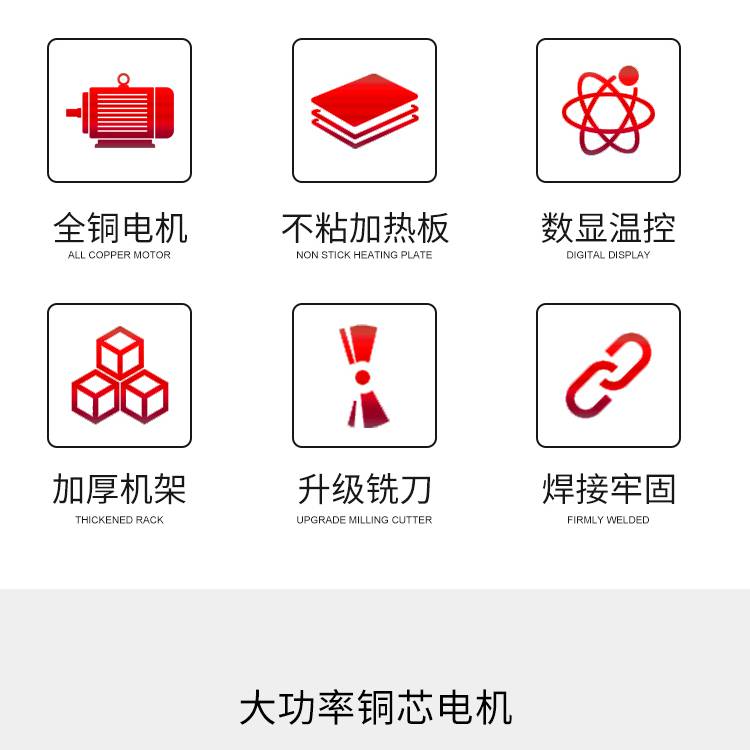 全铜电机
ALL COPPER MOTOR

不粘加热板
NON STICK HEATING PLATE

数显温控
DIGITAL DISPLAY

加厚机架
THICKENED RACK

升级铣刀
UPGRADE MILLING CUTTER

焊接牢固
FIRMLY WELDED

大功率铜芯电机