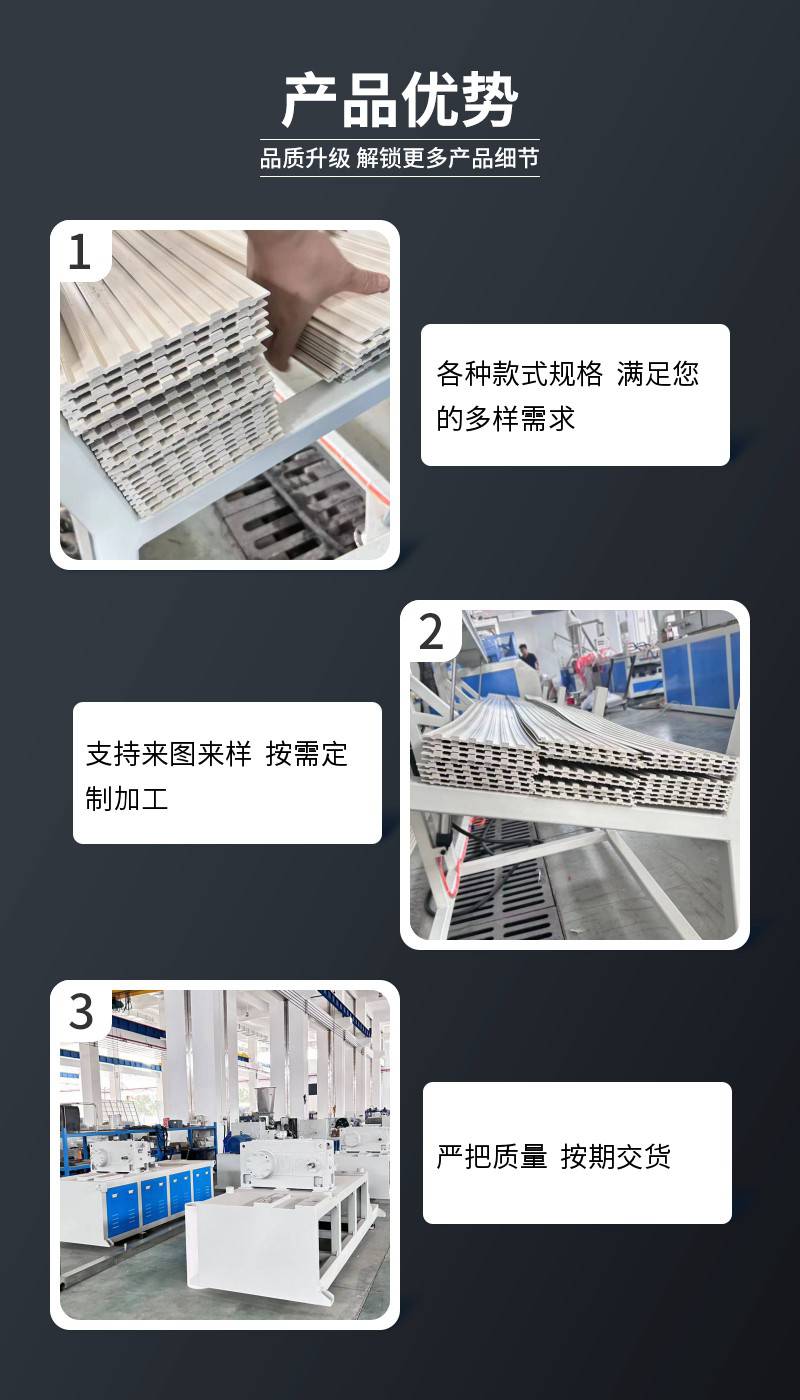 产品优势

品质升级 解锁更多产品细节

1

各种款式规格 满足您的多样需求

2

支持来图来样 按需定制加工

3

严把质量 按期交货