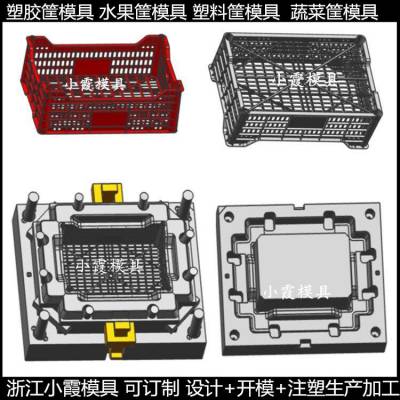 塑胶筐模具 水果筐模具 塑料筐模具 蔬菜筐模具

小霞模具

小霞模具

小霞模具

小霞模具

浙江小霞模具 可订制 设计+开模+注塑生产加工