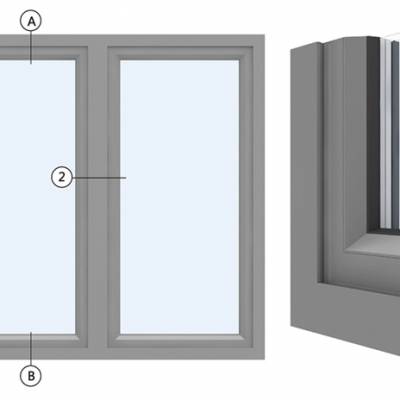 A

2

B