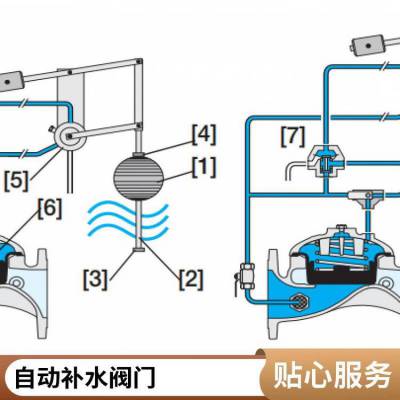 [4]
[1]
[5]
[6]
[3]
[2]
[7]
自动补水阀门
贴心服务