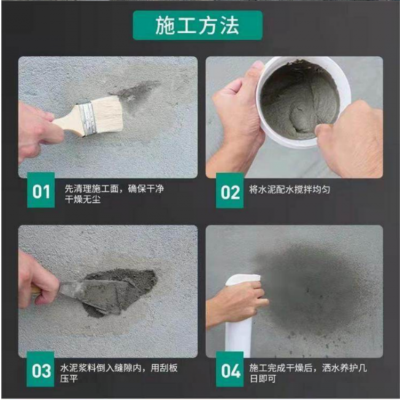 施工方法

01 先清理施工面，确保干净干燥无尘

02 将水泥配水搅拌均匀

03 水泥浆料倒入缝隙内，用刮板压平

04 施工完成干燥后，洒水养护几日即可