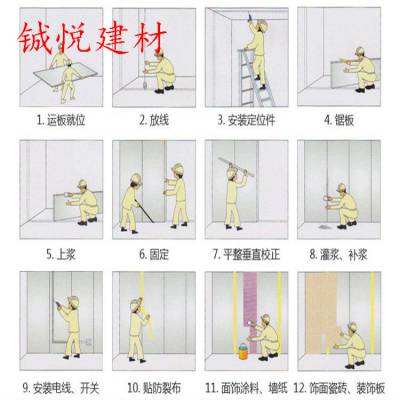 铖悦建材

1. 运板就位

2. 放线

3. 安装定位件

4. 锯板

5. 上浆

6. 固定

7. 平整垂直校正

8. 灌浆、补浆

9. 安装电线、开关

10. 贴防裂布

11. 面饰涂料、墙纸

12. 饰面瓷砖、装饰板