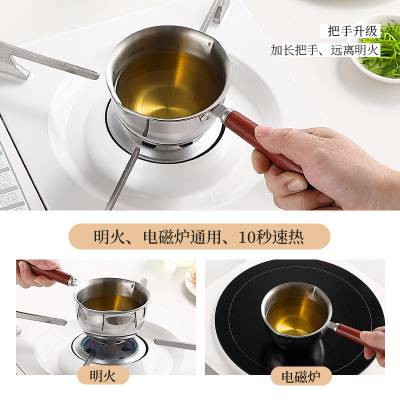 把手升级
加长把手、远离明火

明火、电磁炉通用、10秒速热

明火

电磁炉