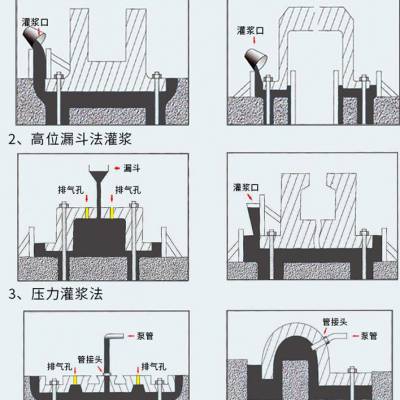 灌浆口

灌浆口

2、高位漏斗法灌浆

漏斗

排气孔

排气孔

灌浆口

3、压力灌浆法

泵管

管接头

排气孔

排气孔

管接头

泵管