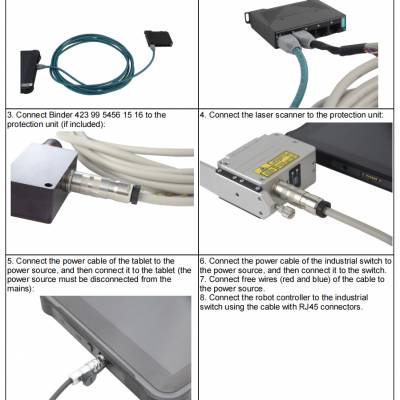 3. Connect Binder 423 99 5456 15 16 to the protection unit (if included):

4. Connect the laser scanner to the protection unit:

5. Connect the power cable of the tablet to the power source, and then connect it to the tablet (the power source must be disconnected from the mains):

6. Connect the power cable of the industrial switch to the power source, and then connect it to the switch.
7. Connect free wires (red and blue) of the cable to the power source.
8. Connect the robot controller to the industrial switch using the cable with RJ45 connectors.