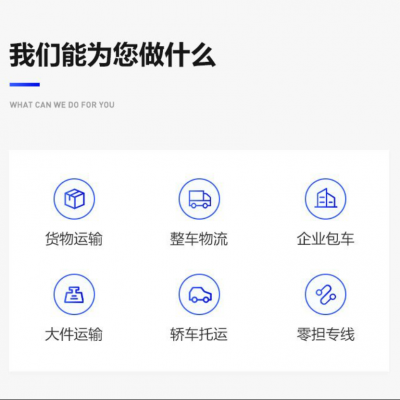 我们能为您做什么

WHAT CAN WE DO FOR YOU

货物运输

整车物流

企业包车

大件运输

轿车托运

零担专线